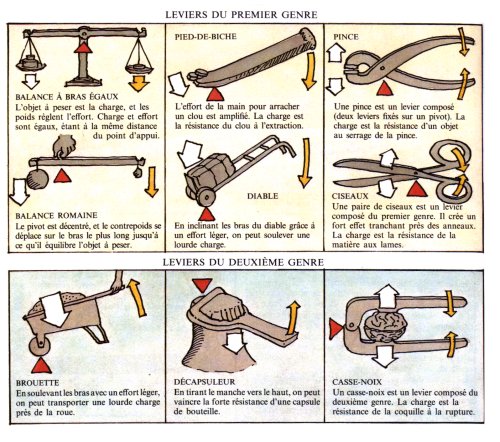 LEVIERS DU PREMIER GENRE

BALANCE À BRAS ÉGAUX
L'objet à peser est la charge, et les poids règlent l'effort. Charge et effort sont égaux, étant à la même distance du point d'appui.

BALANCE ROMAINE
Le pivot est décentré, et le contrepoids se déplace sur le bras le plus long jusqu'à ce qu'il équilibre l'objet à peser.

PIED-DE-BICHE
L'effort de la main pour arracher un clou est amplifié. La charge est la résistance du clou à l'extraction.

DIABLE
En inclinant les bras du diable grâce à un effort léger, on peut soulever une lourde charge.

PINCE
Une pince est un levier composé (deux leviers fixés sur un pivot). La charge est la résistance d'un objet au serrage de la pince.

CISEAUX
Une paire de ciseaux est un levier composé du premier genre. Il crée un fort effet tranchant près des anneaux. La charge est la résistance de la matière aux lames.

LEVIERS DU DEUXIÈME GENRE

BROUETTE
En soulevant les bras avec un effort léger, on peut transporter une lourde charge près de la roue.

DÉCAPSULEUR
En tirant le manche vers le haut, on peut vaincre la forte résistance d'une capsule de bouteille.

CASSE-NOIX
Un casse-noix est un levier composé du deuxième genre. La charge est la résistance de la coquille à la rupture.